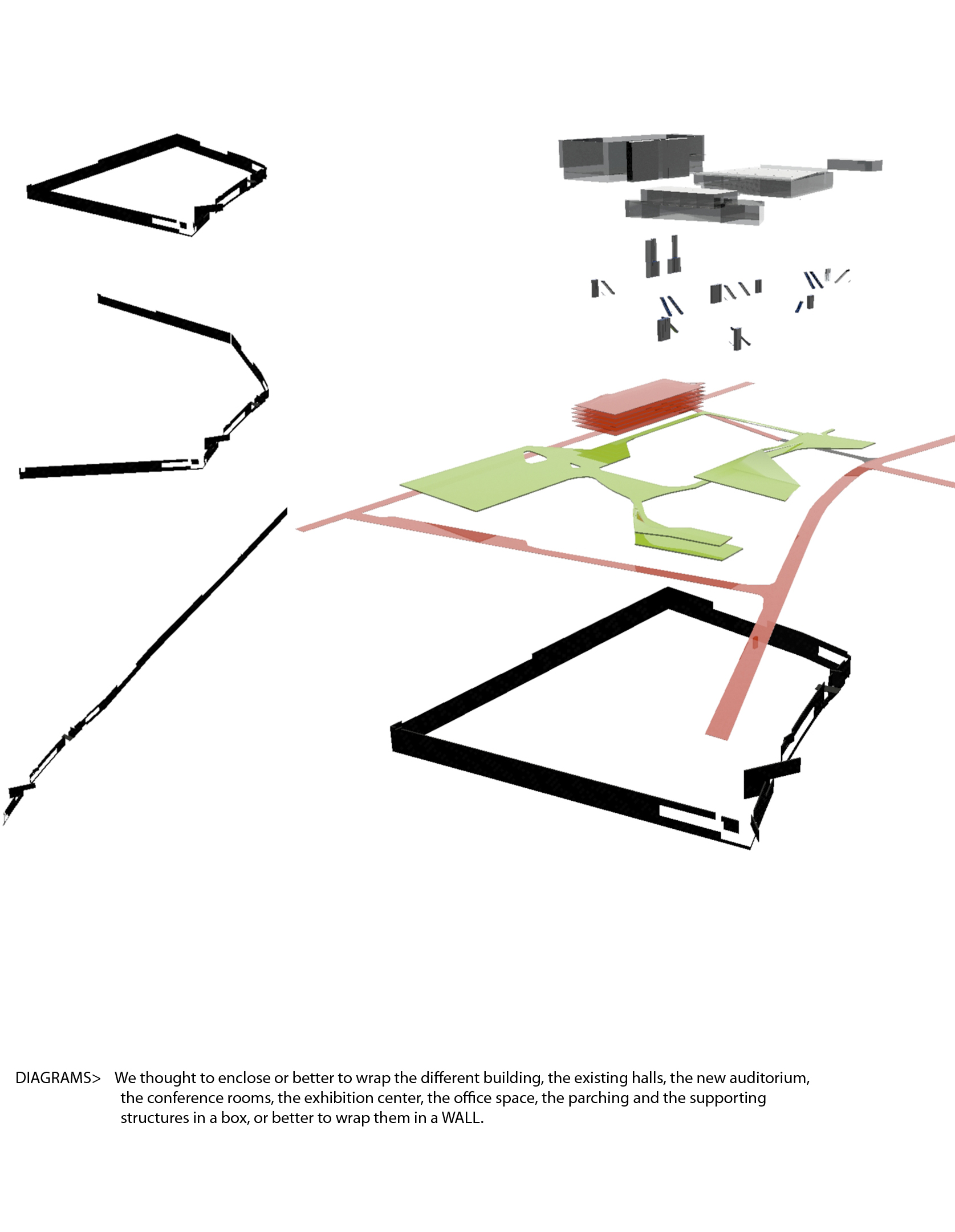 DIAGRAMS> We thought to enclose or better to wrap the different building, the existing halls, the new auditorium, the conference rooms, the exhibition center, the office space, the parching and the supporting structures in a box, or better to wrap them in a WALL.